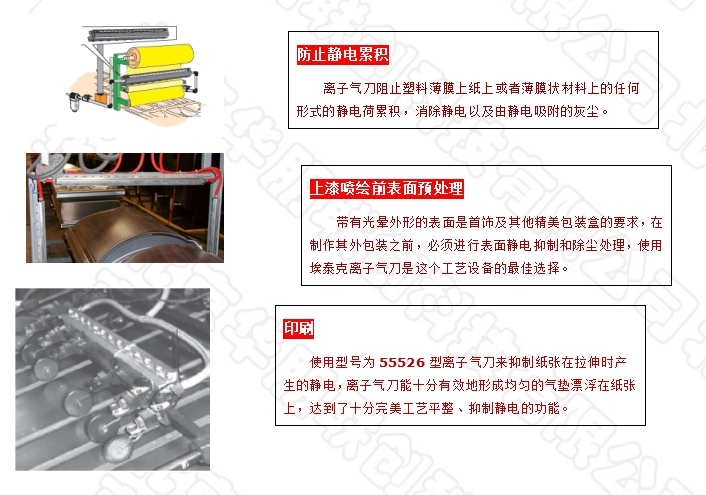 防止静电累积

离子气刀阻止塑料薄膜上纸上或者薄膜状材料上的任何形式的静电荷累积，消除静电以及由静电吸附的灰尘。

上漆喷绘前表面预处理

带有光晕外形的表面是首饰及其他精美包装盒的要求，在制作其外包装之前，必须进行表面静电抑制和除尘处理，使用埃泰克离子气刀是这个工艺设备的最佳选择。

印刷

使用型号为 55526 型离子气刀来抑制纸张在拉伸时产生的静电，离子气刀能十分有效地形成均匀的气垫漂浮在纸张上，达到了十分完美工艺平整、抑制静电的功能。